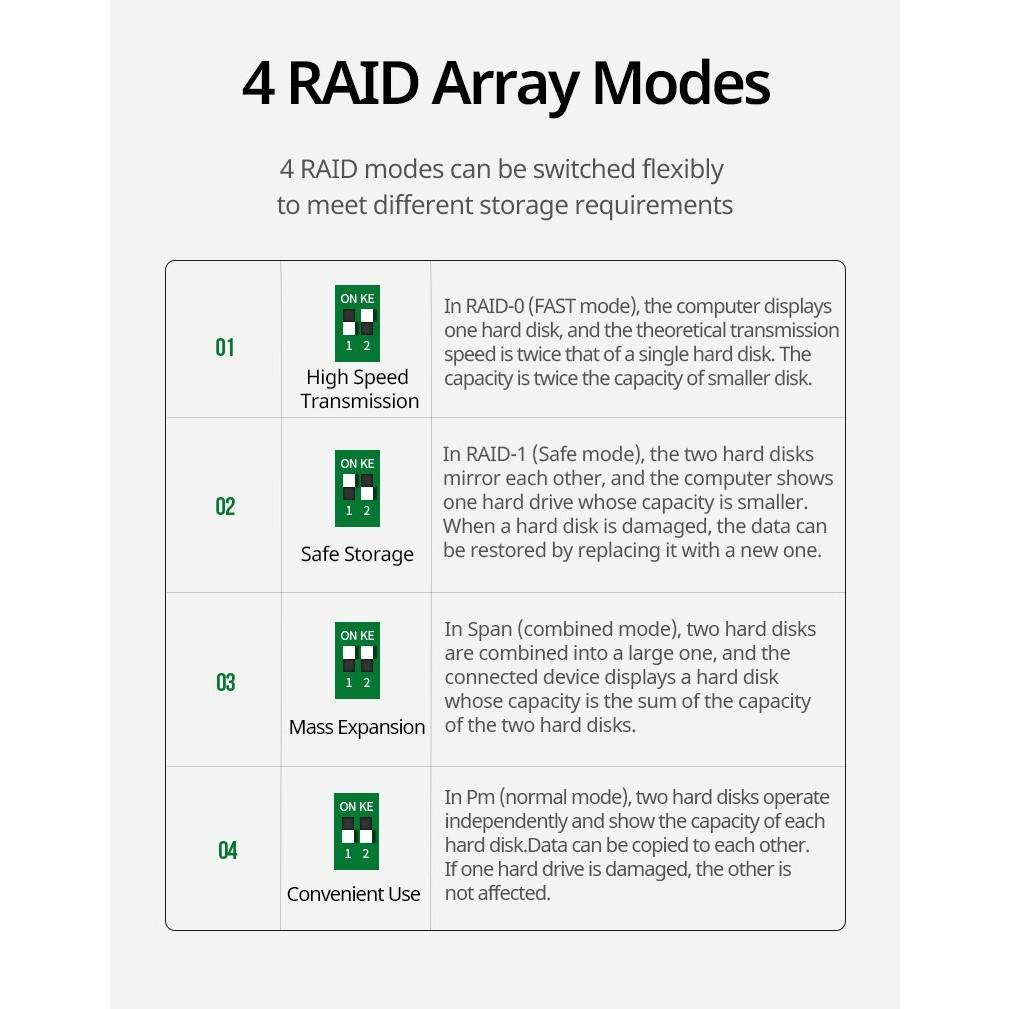 4 RAID Array Modes

4 RAID modes can be switched flexibly to meet different storage requirements

| | | |
|---|---|---|
| 01 | ON KE 1 2 High Speed Transmission | In RAID-0 (FAST mode), the computer displays one hard disk, and the theoretical transmission speed is twice that of a single hard disk. The capacity is twice the capacity of smaller disk. |
| 02 | ON KE 1 2 Safe Storage | In RAID-1 (Safe mode), the two hard disks mirror each other, and the computer shows one hard drive whose capacity is smaller. When a hard disk is damaged, the data can be restored by replacing it with a new one. |
| 03 | ON KE 1 2 Mass Expansion | In Span (combined mode), two hard disks are combined into a large one, and the connected device displays a hard disk whose capacity is the sum of the capacity of the two hard disks. |
| 04 | ON KE 1 2 Convenient Use | In Pm (normal mode), two hard disks operate independently and show the capacity of each hard disk.Data can be copied to each other. If one hard drive is damaged, the other is not affected. |