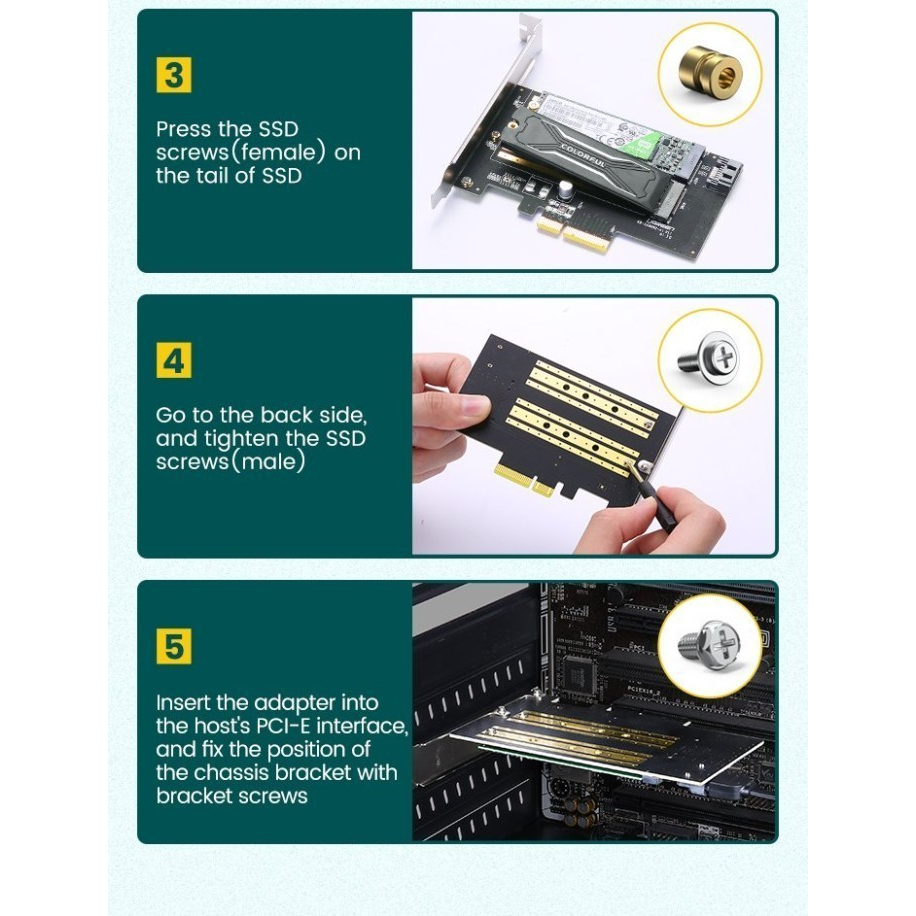 3

Press the SSD screws(female) on the tail of SSD

COLORFUL

4

Go to the back side, and tighten the SSD screws(male)

5

Insert the adapter into the host's PCI-E interface, and fix the position of the chassis bracket with bracket screws