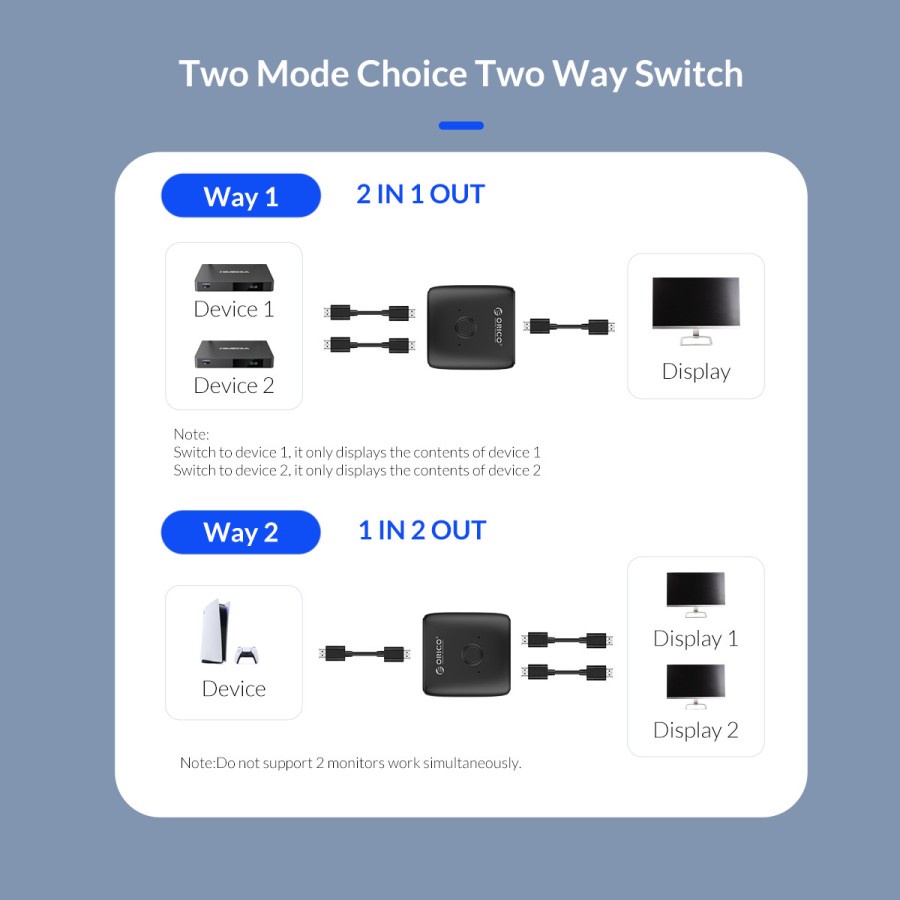 Two Mode Choice Two Way Switch

Way 1

2 IN 1 OUT

Device 1

Device 2

ORICO

Display

Note:
Switch to device 1, it only displays the contents of device 1
Switch to device 2, it only displays the contents of device 2

Way 2

1 IN 2 OUT

Device

ORICO

Display 1

Display 2

Note:Do not support 2 monitors work simultaneously.