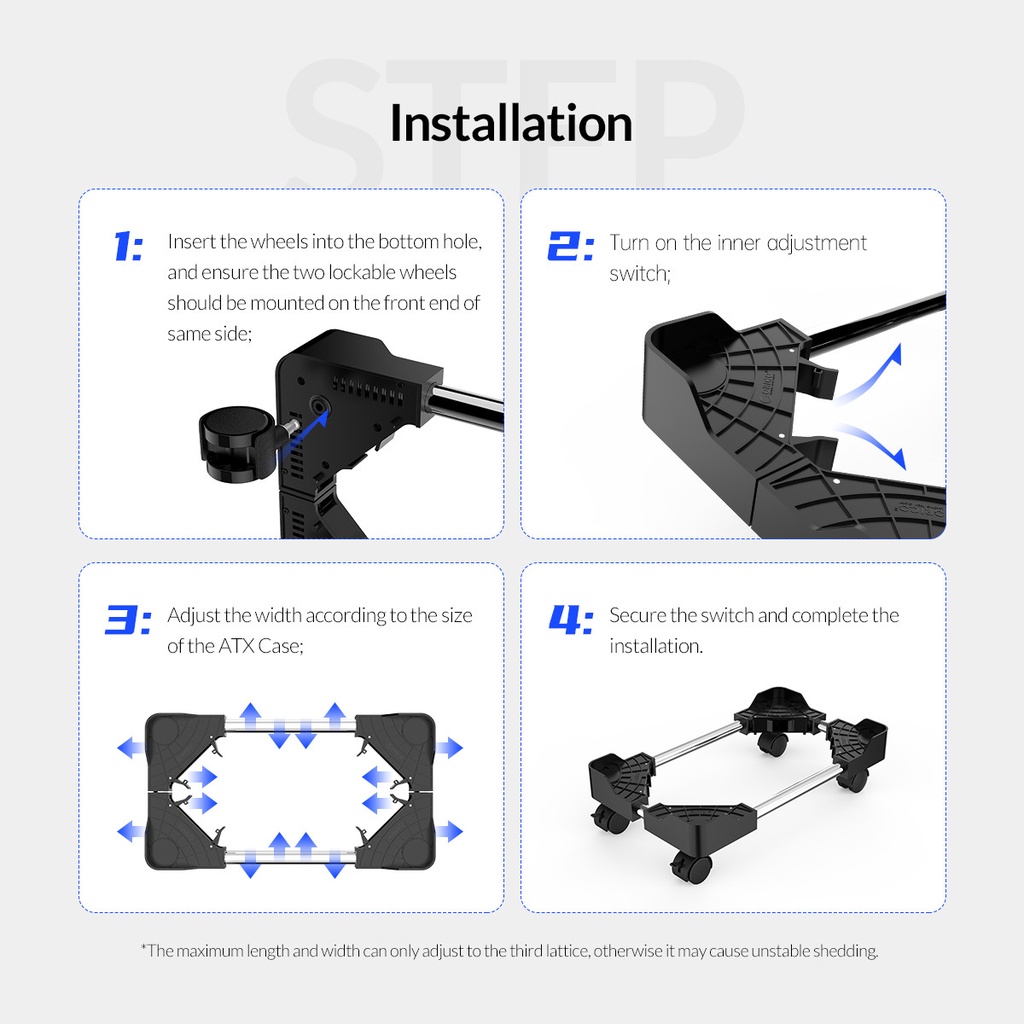 STEP

Installation

1: Insert the wheels into the bottom hole, and ensure the two lockable wheels should be mounted on the front end of same side;

2: Turn on the inner adjustment switch;

3: Adjust the width according to the size of the ATX Case;

4: Secure the switch and complete the installation.

*The maximum length and width can only adjust to the third lattice, otherwise it may cause unstable shedding.