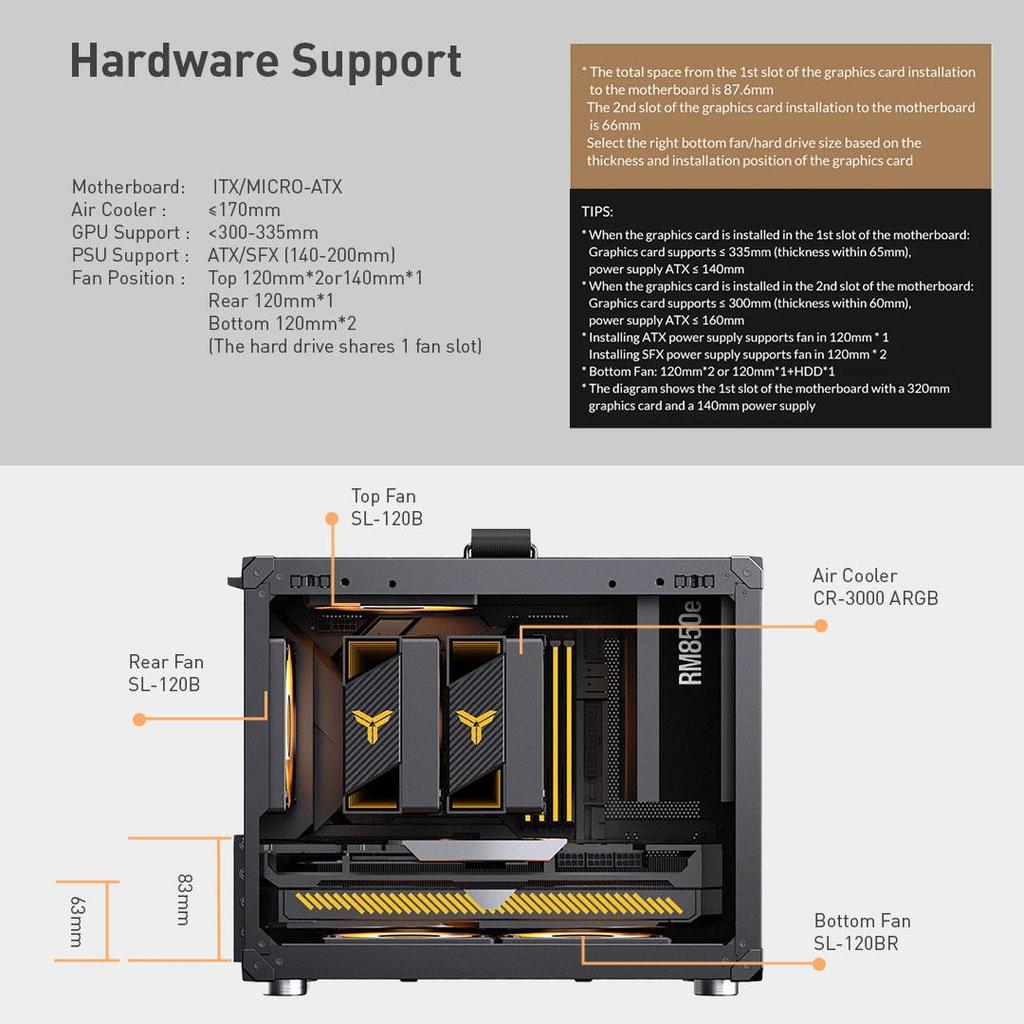 Hardware Support

Motherboard: ITX/MICRO-ATX
Air Cooler : ≤170mm
GPU Support : <300-335mm
PSU Support : ATX/SFX (140-200mm)
Fan Position : Top 120mm*2or140mm*1
Rear 120mm*1
Bottom 120mm*2
(The hard drive shares 1 fan slot)

* The total space from the 1st slot of the graphics card installation to the motherboard is 87.6mm
The 2nd slot of the graphics card installation to the motherboard is 66mm
Select the right bottom fan/hard drive size based on the thickness and installation position of the graphics card

TIPS:
* When the graphics card is installed in the 1st slot of the motherboard: Graphics card supports ≤ 335mm (thickness within 65mm), power supply ATX ≤ 140mm
* When the graphics card is installed in the 2nd slot of the motherboard: Graphics card supports ≤ 300mm (thickness within 60mm), power supply ATX ≤ 160mm
* Installing ATX power supply supports fan in 120mm * 1
Installing SFX power supply supports fan in 120mm * 2
* Bottom Fan: 120mm*2 or 120mm*1+HDD*1
* The diagram shows the 1st slot of the motherboard with a 320mm graphics card and a 140mm power supply

Top Fan
SL-120B

Air Cooler
CR-3000 ARGB

Rear Fan
SL-120B

RM850e

83mm

63mm

Bottom Fan
SL-120BR