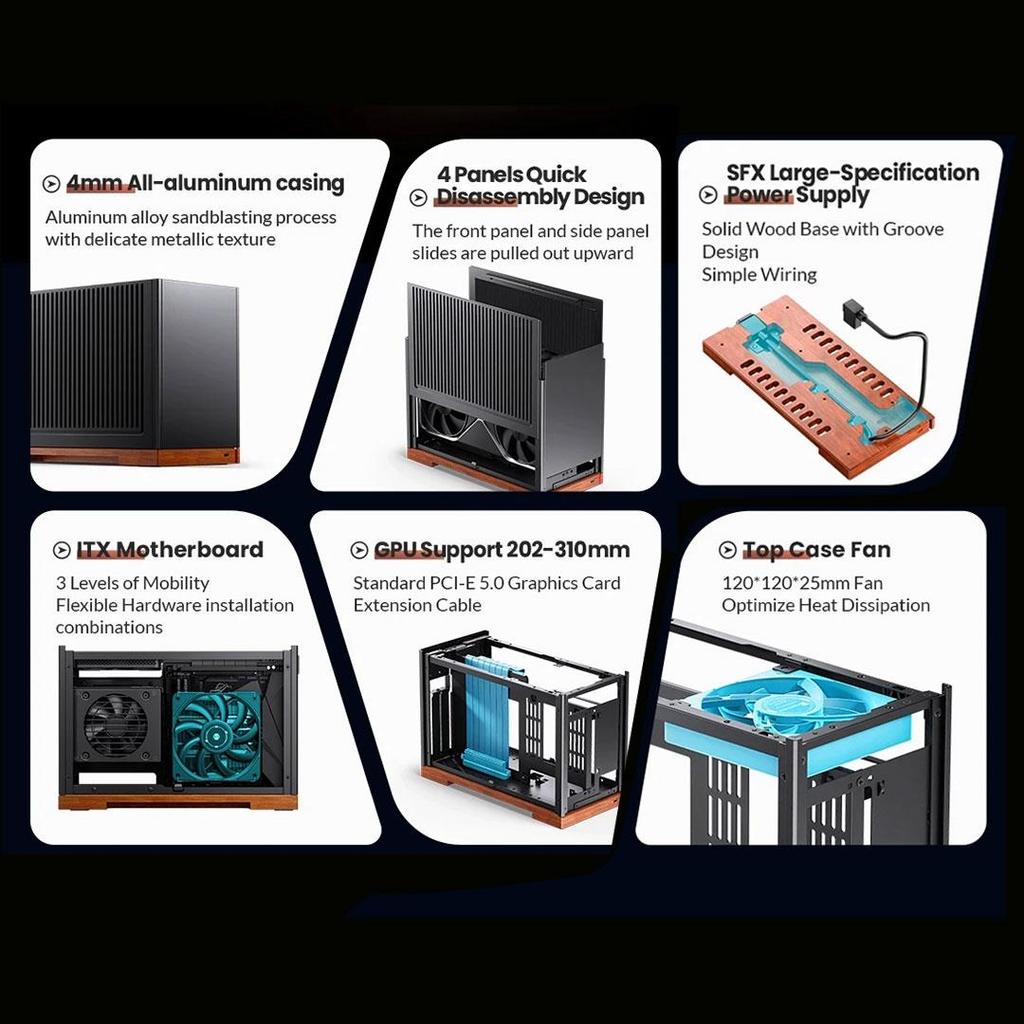 4mm All-aluminum casing

Aluminum alloy sandblasting process with delicate metallic texture

4 Panels Quick Disassembly Design

The front panel and side panel slides are pulled out upward

SFX Large-Specification Power Supply

Solid Wood Base with Groove Design
Simple Wiring

ITX Motherboard

3 Levels of Mobility
Flexible Hardware installation combinations

GPU Support 202-310mm

Standard PCI-E 5.0 Graphics Card Extension Cable

Top Case Fan

120*120*25mm Fan
Optimize Heat Dissipation