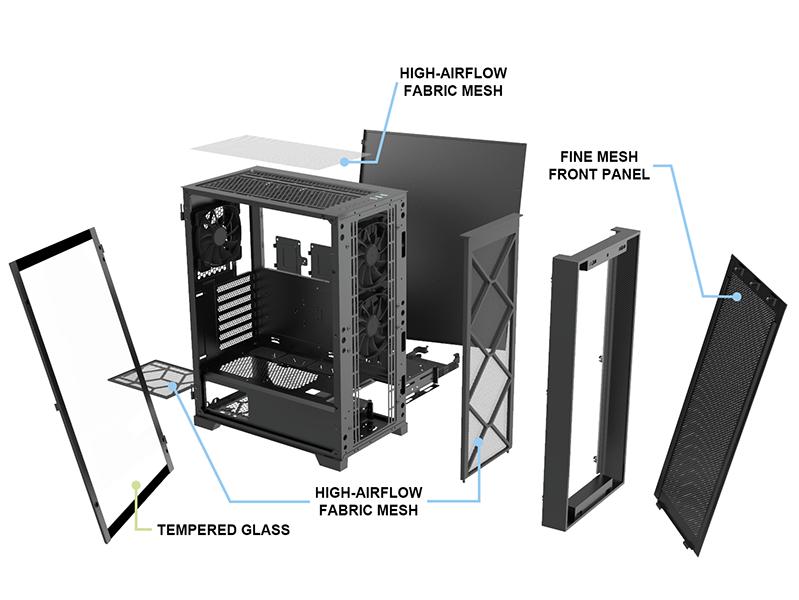 HIGH-AIRFLOW
FABRIC MESH

FINE MESH
FRONT PANEL

HIGH-AIRFLOW
FABRIC MESH

TEMPERED GLASS