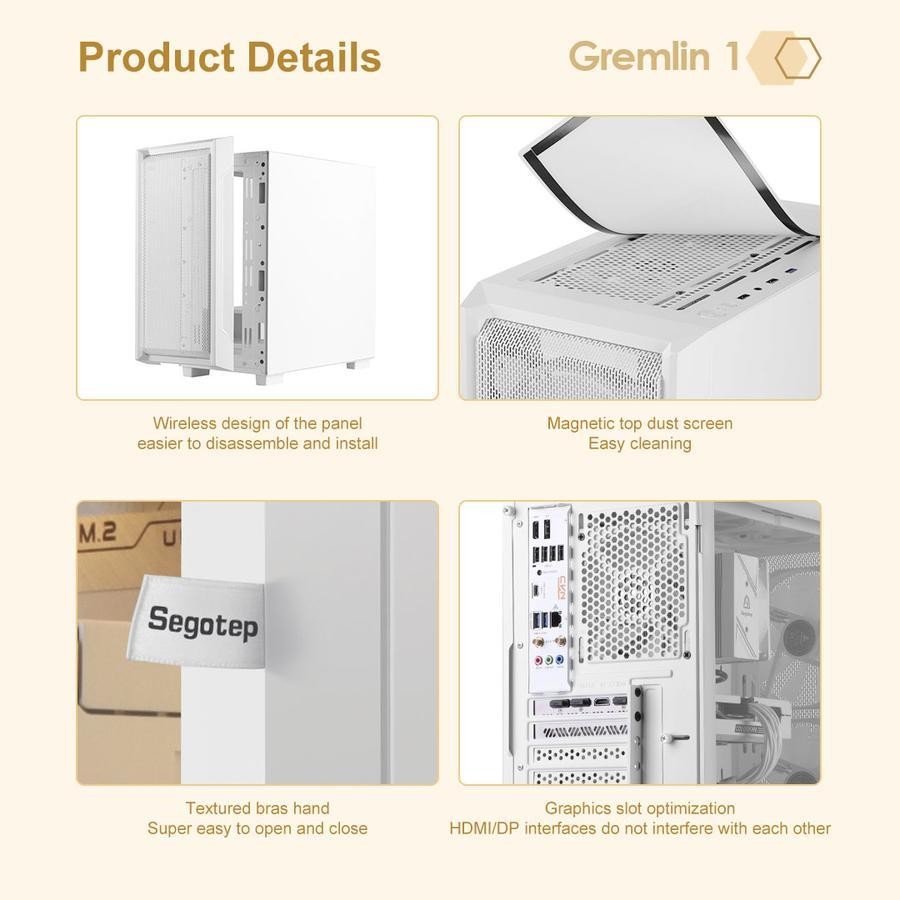 Product Details

Gremlin 1

Wireless design of the panel
easier to disassemble and install

Magnetic top dust screen
Easy cleaning

M.2

Segotep

Textured bras hand
Super easy to open and close

Graphics slot optimization
HDMI/DP interfaces do not interfere with each other