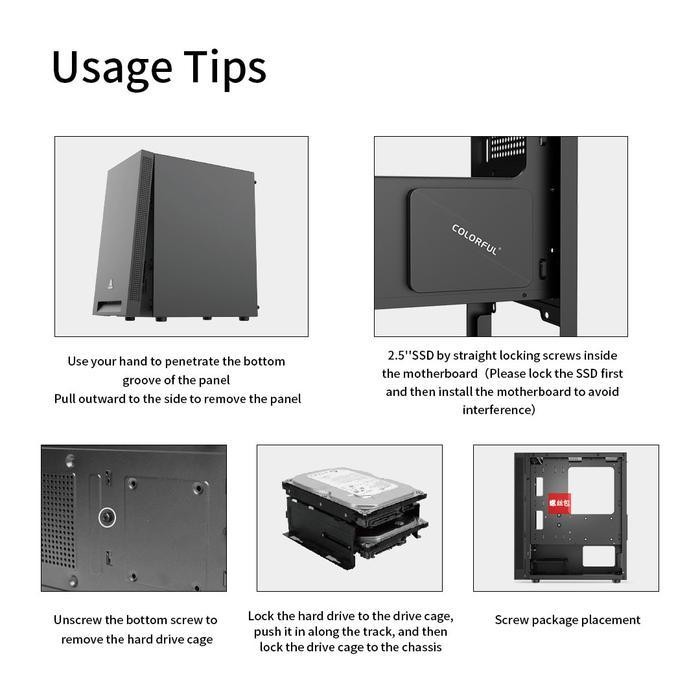 Usage Tips

Use your hand to penetrate the bottom groove of the panel
Pull outward to the side to remove the panel

COLORFUL

2.5''SSD by straight locking screws inside the motherboard（Please lock the SSD first and then install the motherboard to avoid interference)

Unscrew the bottom screw to remove the hard drive cage

Lock the hard drive to the drive cage, push it in along the track, and then lock the drive cage to the chassis

螺丝包

Screw package placement