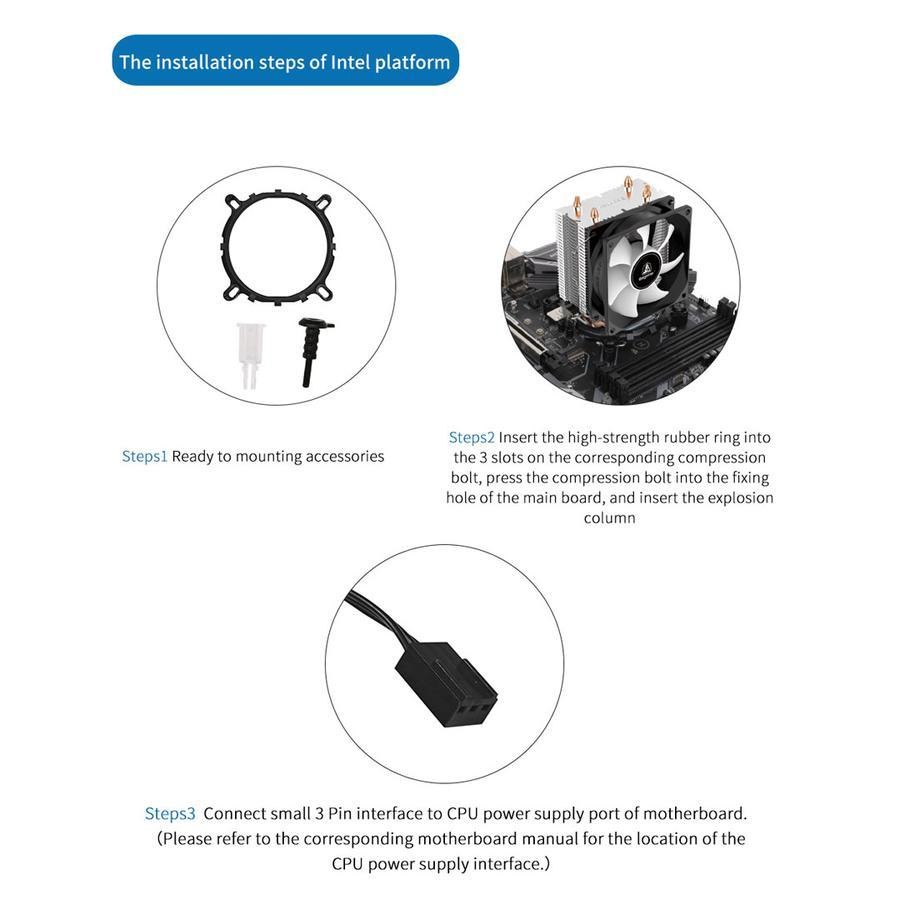 The installation steps of Intel platform

Steps1 Ready to mounting accessories

Steps2 Insert the high-strength rubber ring into the 3 slots on the corresponding compression bolt, press the compression bolt into the fixing hole of the main board, and insert the explosion column

Steps3 Connect small 3 Pin interface to CPU power supply port of motherboard. (Please refer to the corresponding motherboard manual for the location of the CPU power supply interface.)